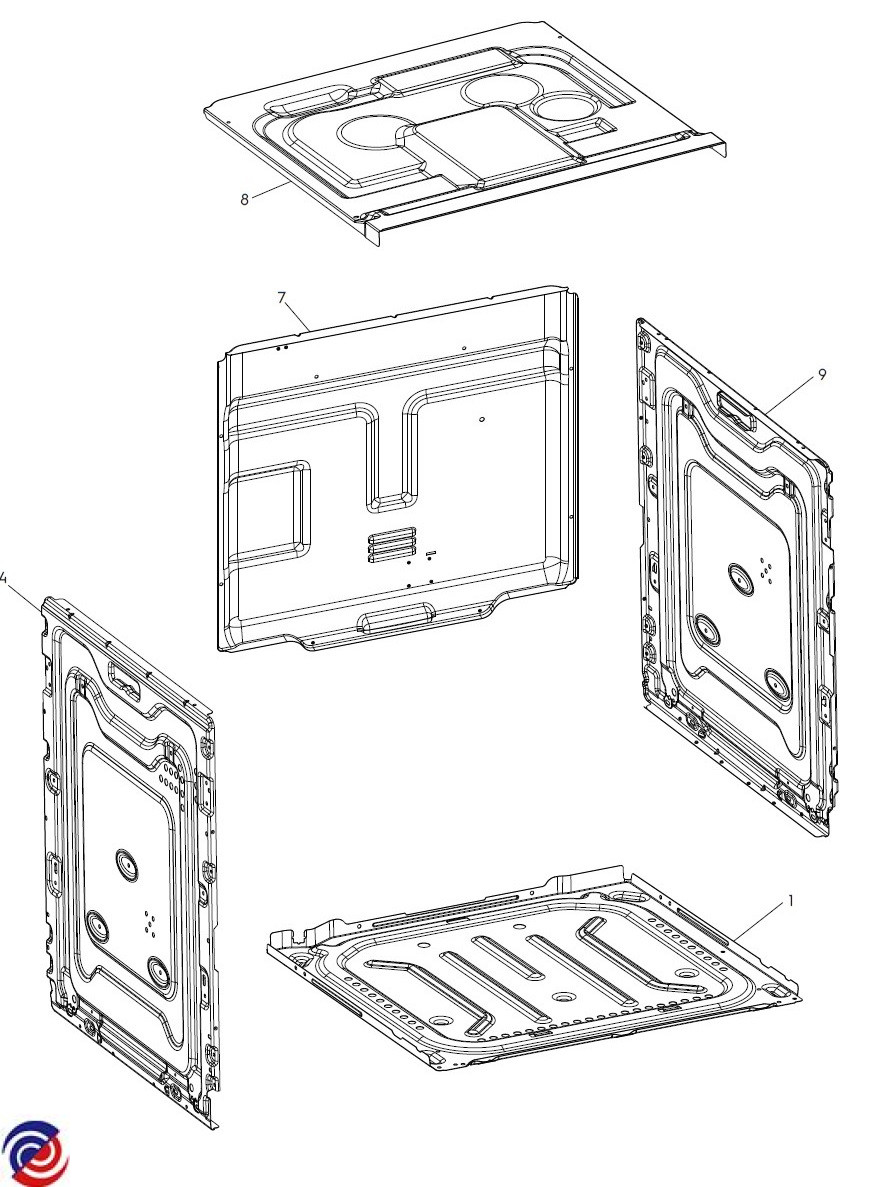 8
7
9
4
1